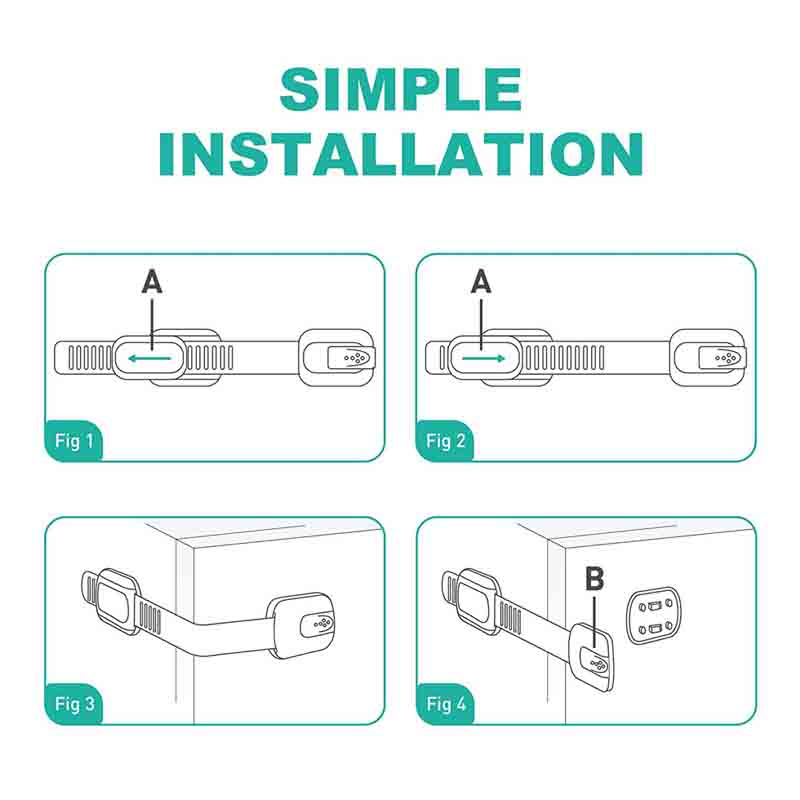 SIMPLE
INSTALLATION

A

Fig 1

A

Fig 2

Fig 3

B

Fig 4