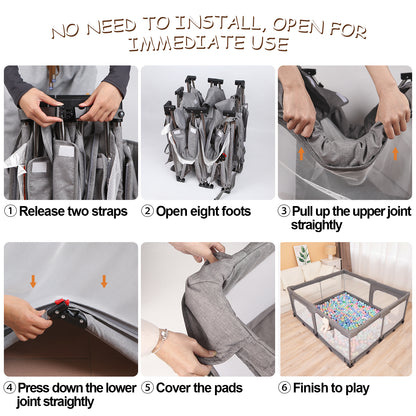 NO NEED TO INSTALL, OPEN FOR IMMEDIATE USE

① Release two straps

② Open eight foots

③ Pull up the upper joint straightly

④ Press down the lower joint straightly

⑤ Cover the pads

⑥ Finish to play